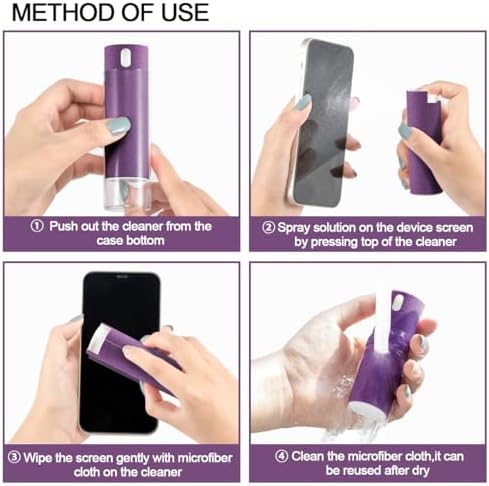 METHOD OF USE

① Push out the cleaner from the case bottom

② Spray solution on the device screen by pressing top of the cleaner

③ Wipe the screen gently with microfiber cloth on the cleaner

④ Clean the microfiber cloth,it can be reused after dry