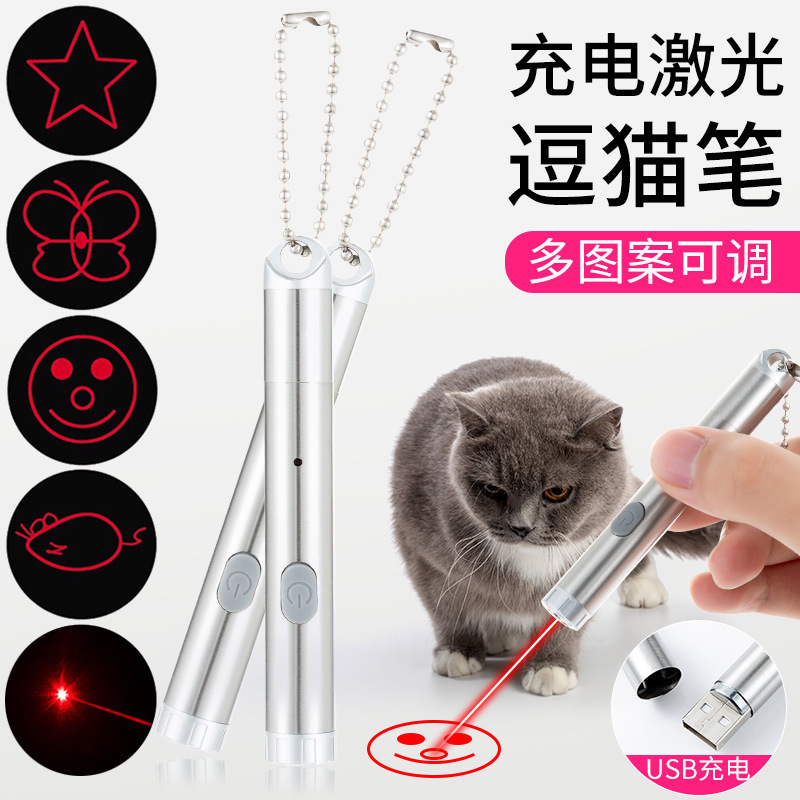 充电激光
逗猫笔

多图案可调

USB充电